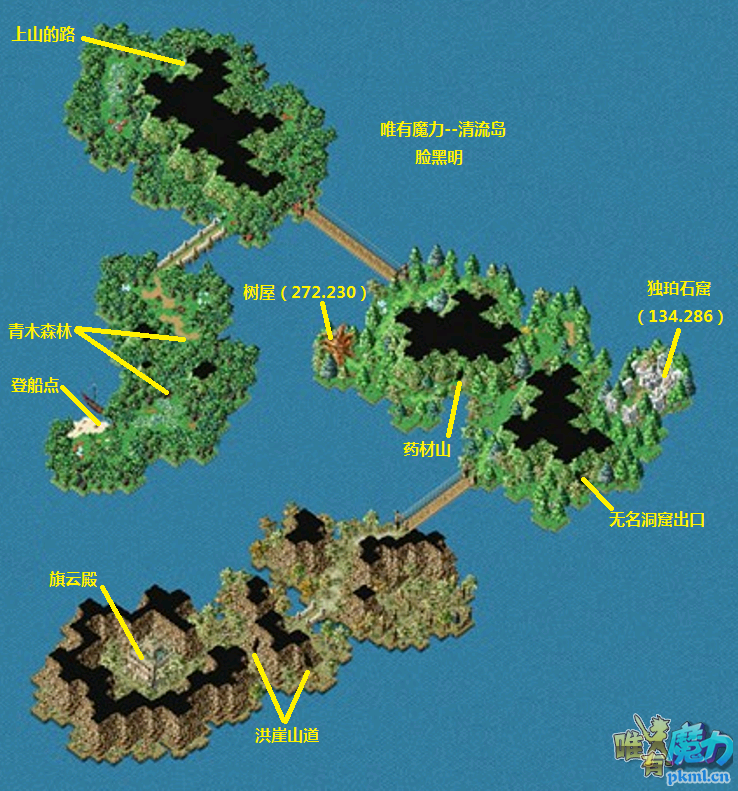 上山的路

唯有魔力--清流岛
脸黑明

树屋（272.230）

独珀石窟
（134.286）

青木森林

登船点

药材山

无名洞窟出口

旗云殿

洪崖山道

唯有魔力
pkml.cn