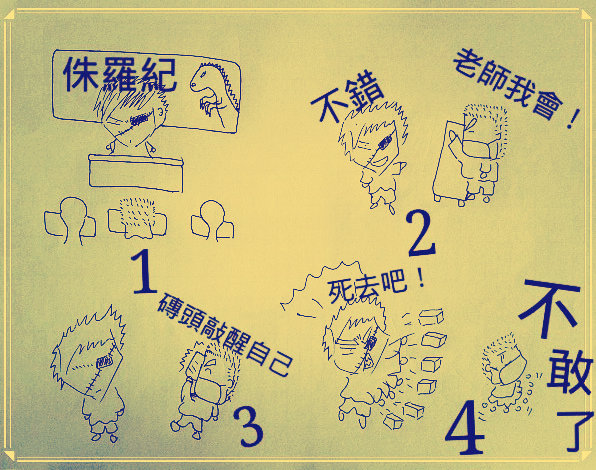 侏羅紀

1

不錯

老師我會！

2

磚頭敲醒自己

3

死去吧！

4

不敢了