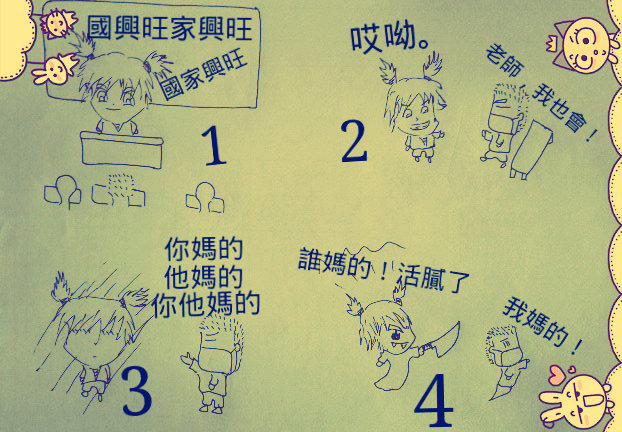 國興旺家興旺
國家興旺
1

哎呦。
老師，我也會！
2

你媽的
他媽的
你他媽的
3

誰媽的！活膩了
我媽的！
4