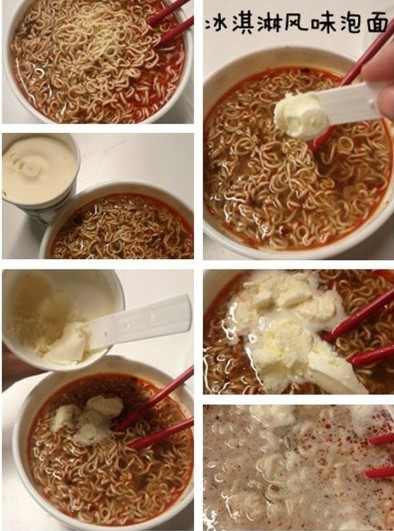 冰淇淋风味泡面