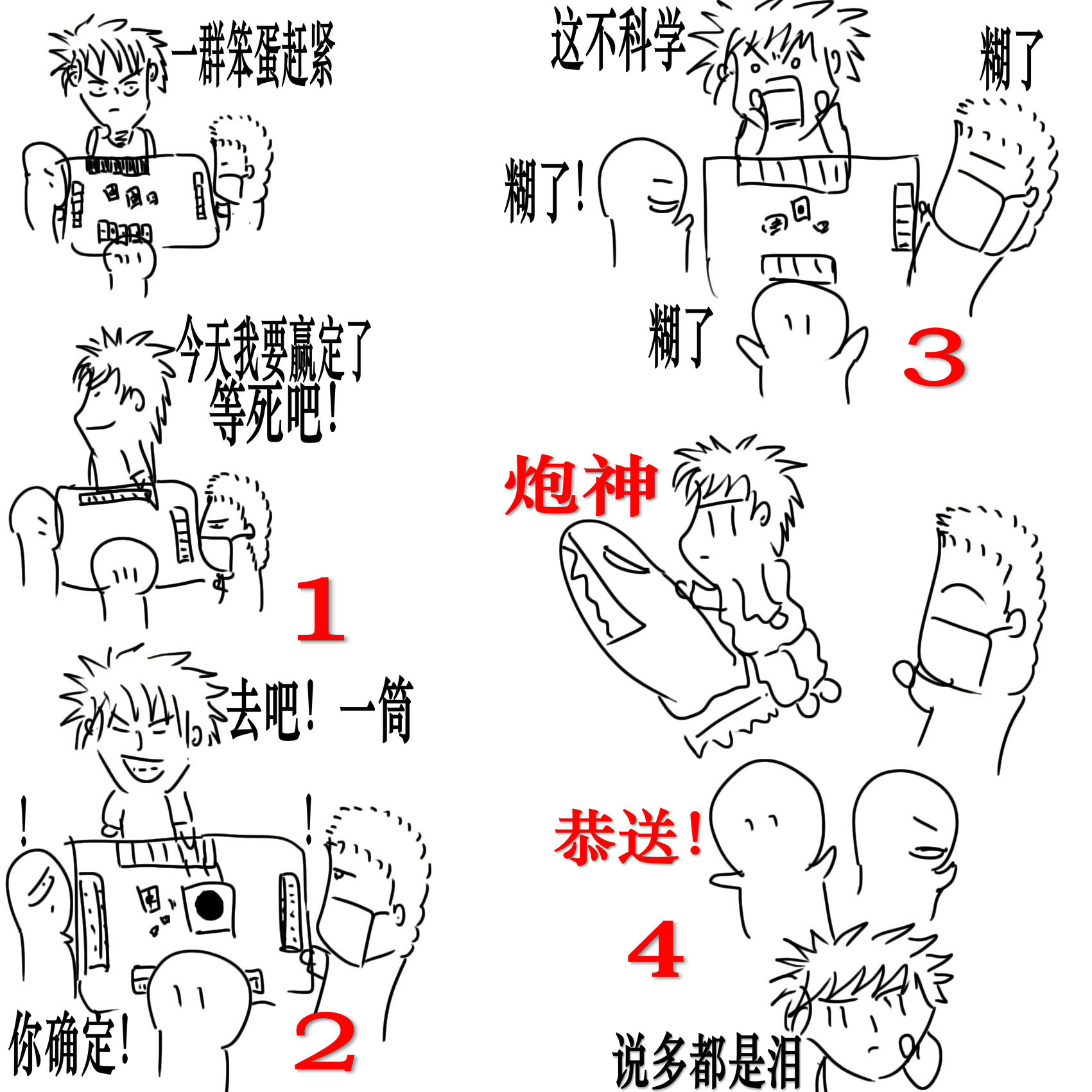 一群笨蛋赶紧

今天我要赢定了
等死吧！

1

去吧！一筒

！

！

你确定！

2

这不科学

糊了

糊了！

糊了

3

炮神

恭送！

4

说多都是泪